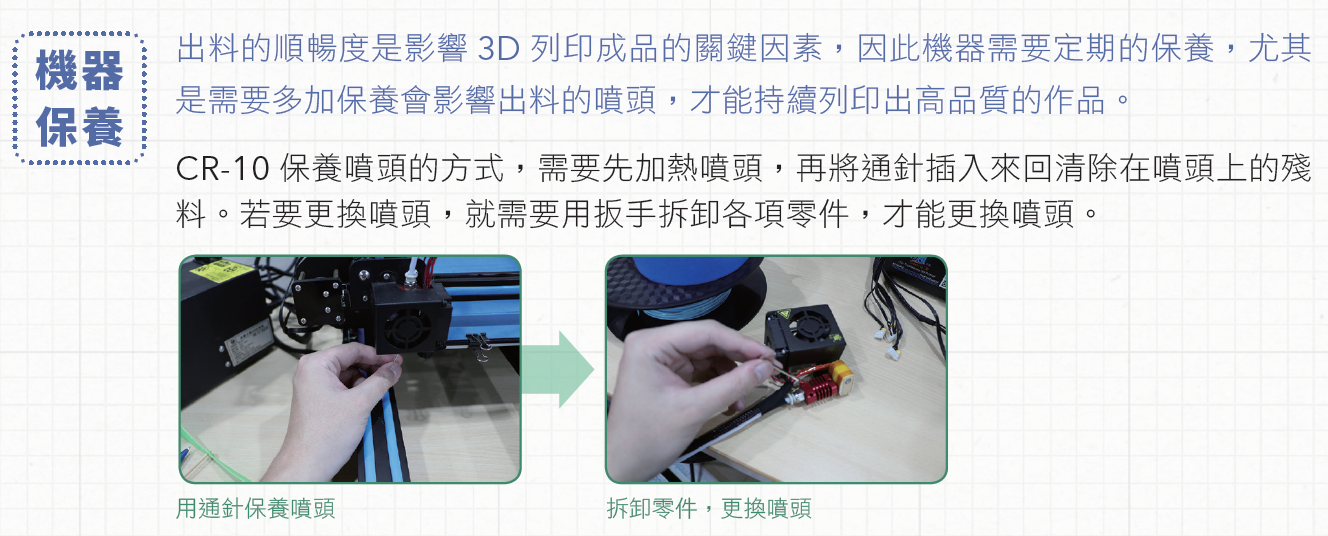 機器保養

出料的順暢度是影響 3D 列印成品的關鍵因素，因此機器需要定期的保養，尤其是需要多加保養會影響出料的噴頭，才能持續列印出高品質的作品。

CR-10 保養噴頭的方式，需要先加熱噴頭，再將通針插入來回清除在噴頭上的殘料。若要更換噴頭，就需要用扳手拆卸各項零件，才能更換噴頭。

用通針保養噴頭

拆卸零件，更換噴頭