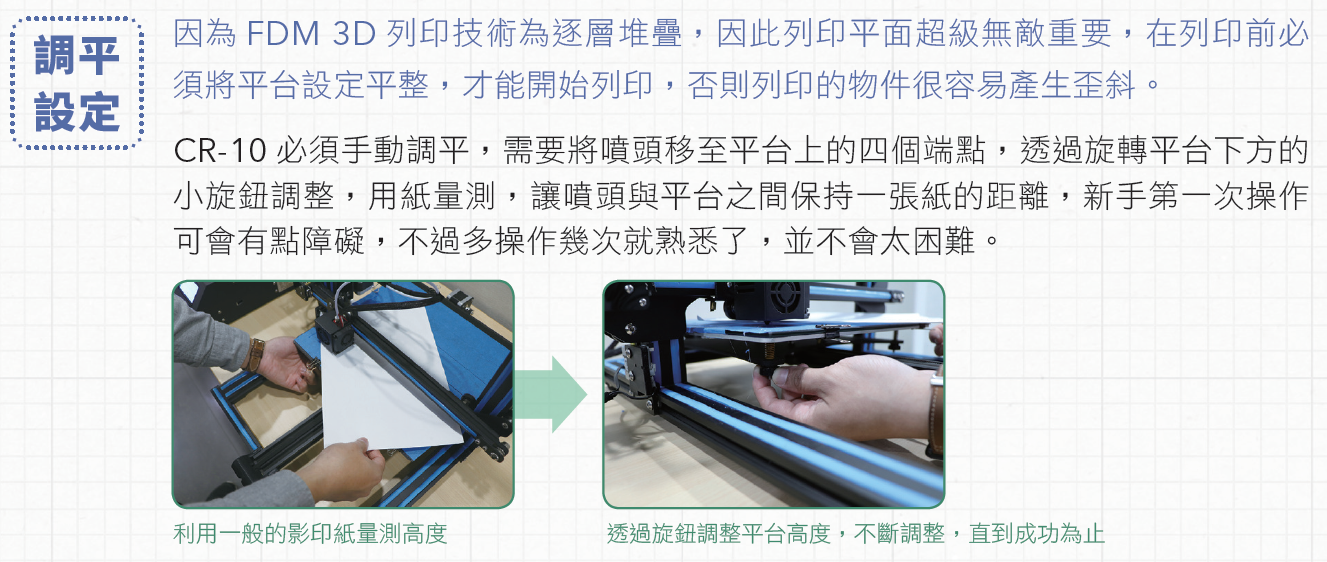 調平設定

因為 FDM 3D 列印技術為逐層堆疊，因此列印平面超級無敵重要，在列印前必須將平台設定平整，才能開始列印，否則列印的物件很容易產生歪斜。

CR-10 必須手動調平，需要將噴頭移至平台上的四個端點，透過旋轉平台下方的小旋鈕調整，用紙量測，讓噴頭與平台之間保持一張紙的距離，新手第一次操作可會有點障礙，不過多操作幾次就熟悉了，並不會太困難。

利用一般的影印紙量測高度

透過旋鈕調整平台高度，不斷調整，直到成功為止