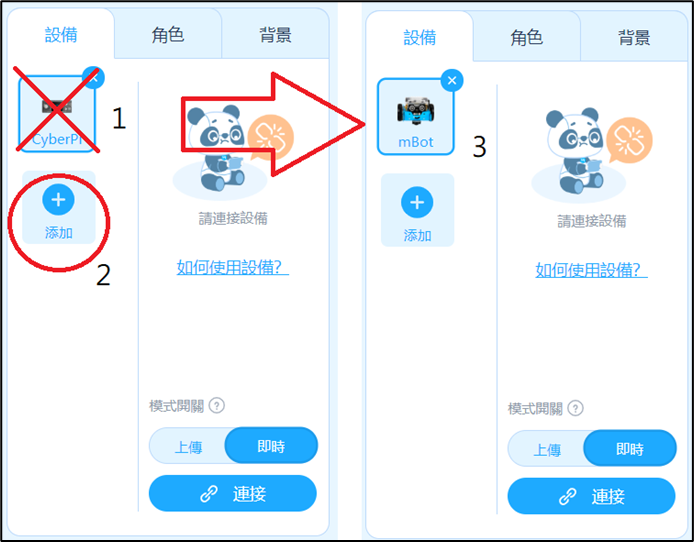 設備 角色 背景

CyberPi

1

添加

2

請連接設備

如何使用設備?

模式開關 ?

上傳 即時

連接

設備 角色 背景

mBot

3

添加

請連接設備

如何使用設備?

模式開關 ?

上傳 即時

連接